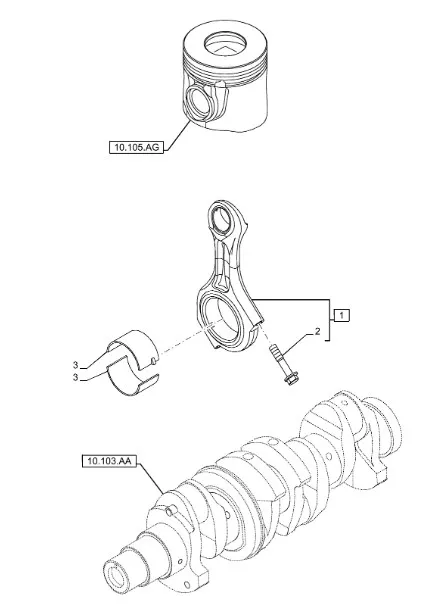 10.105.AG

1

2

3

3

10.103.AA