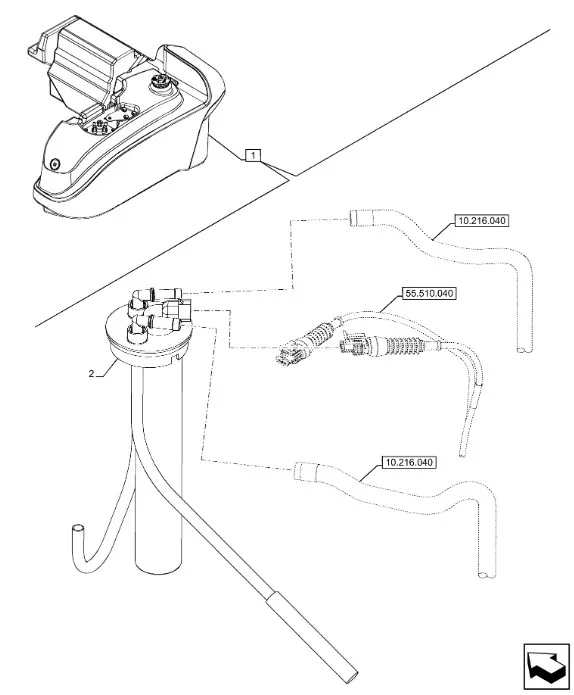 1
10.216.040
55.510.040
2
10.216.040